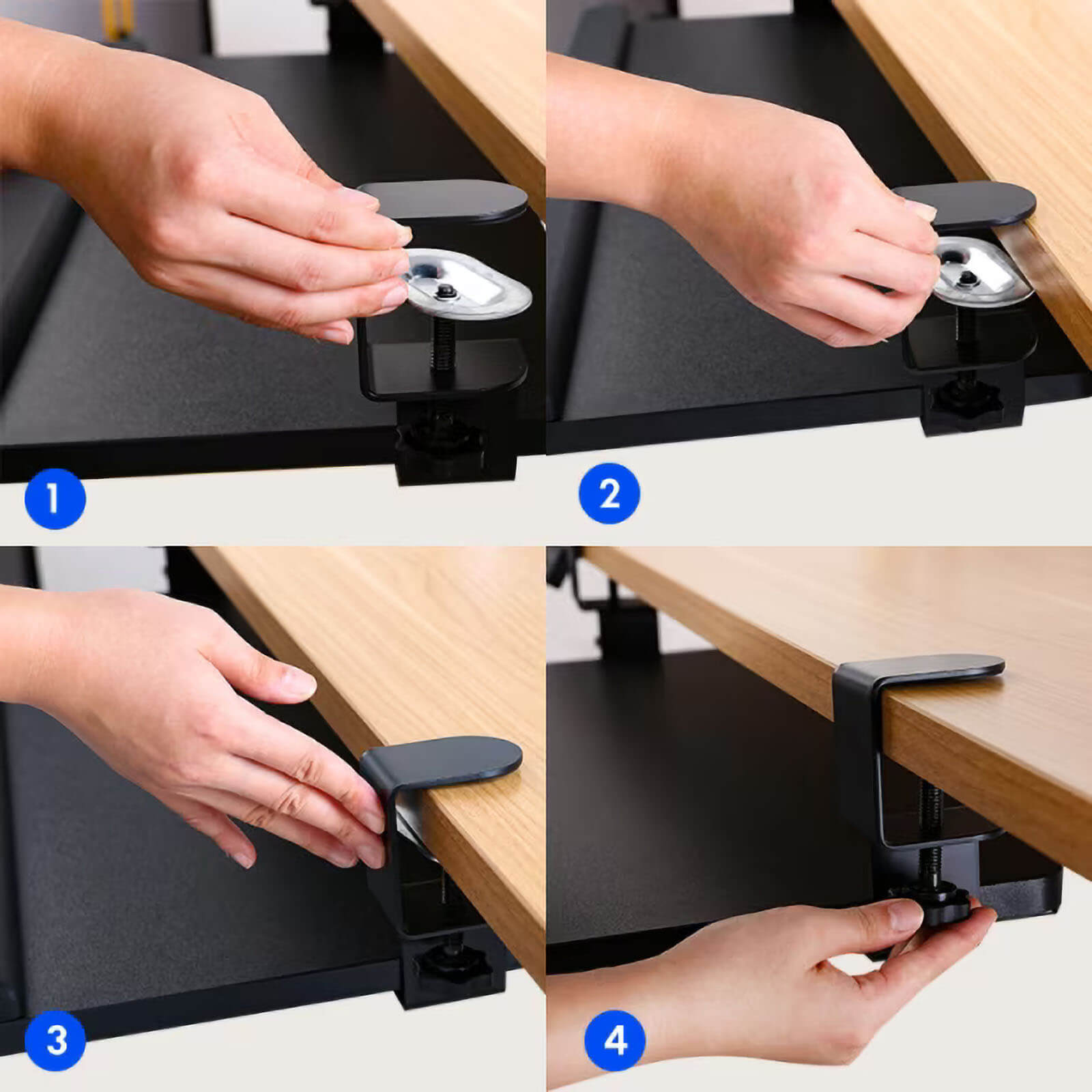 1

2

3

4