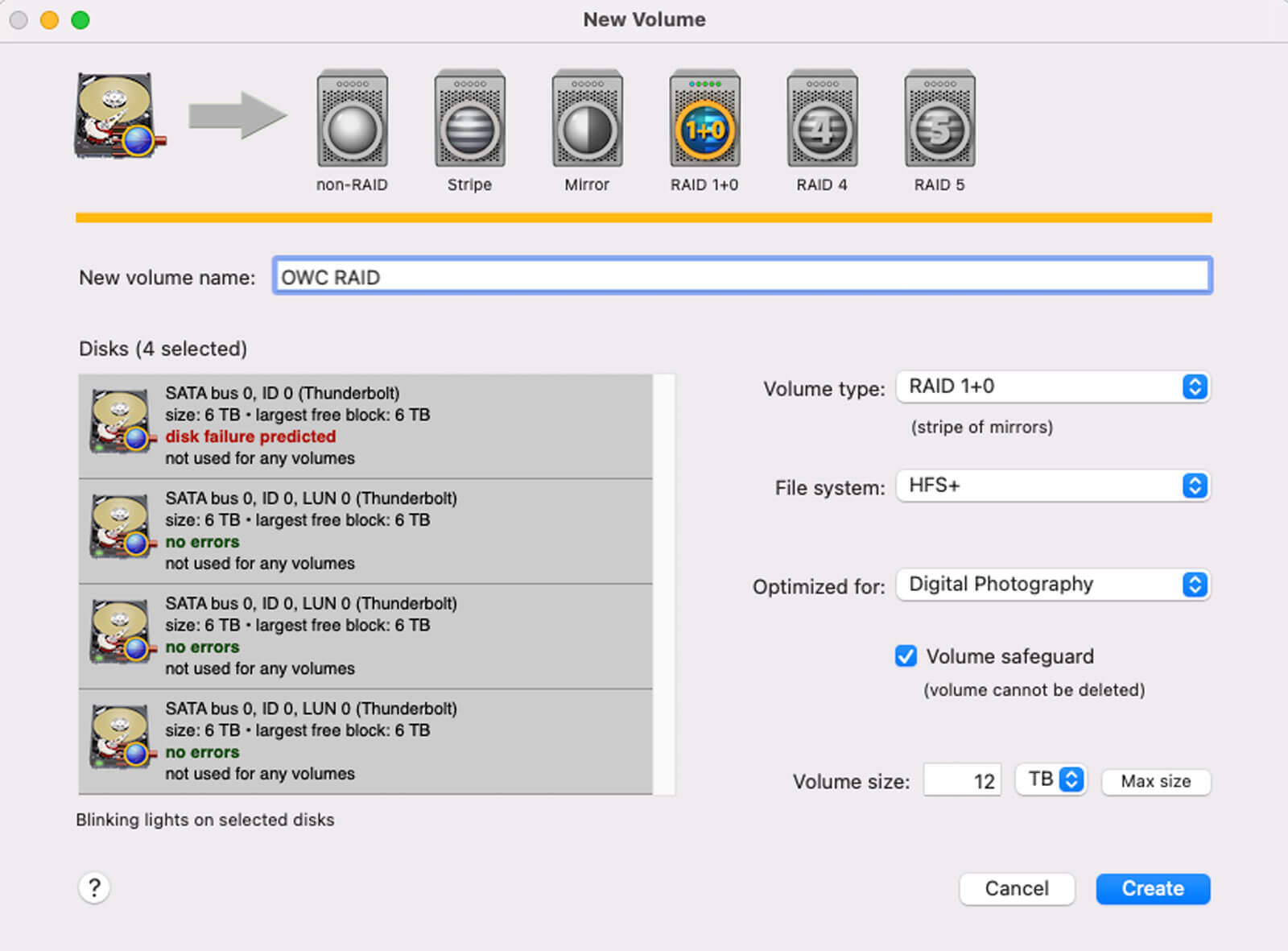 New Volume

1+0

4

5

non-RAID
Stripe
Mirror
RAID 1+0
RAID 4
RAID 5

New volume name: OWC RAID

Disks (4 selected)

SATA bus 0, ID 0 (Thunderbolt)
size: 6 TB • largest free block: 6 TB
disk failure predicted
not used for any volumes

SATA bus 0, ID 0, LUN 0 (Thunderbolt)
size: 6 TB • largest free block: 6 TB
no errors
not used for any volumes

SATA bus 0, ID 0, LUN 0 (Thunderbolt)
size: 6 TB • largest free block: 6 TB
no errors
not used for any volumes

SATA bus 0, ID 0, LUN 0 (Thunderbolt)
size: 6 TB • largest free block: 6 TB
no errors
not used for any volumes

Blinking lights on selected disks

Volume type: RAID 1+0
(stripe of mirrors)

File system: HFS+

Optimized for: Digital Photography

Volume safeguard
(volume cannot be deleted)

Volume size: 12 TB Max size

?

Cancel Create